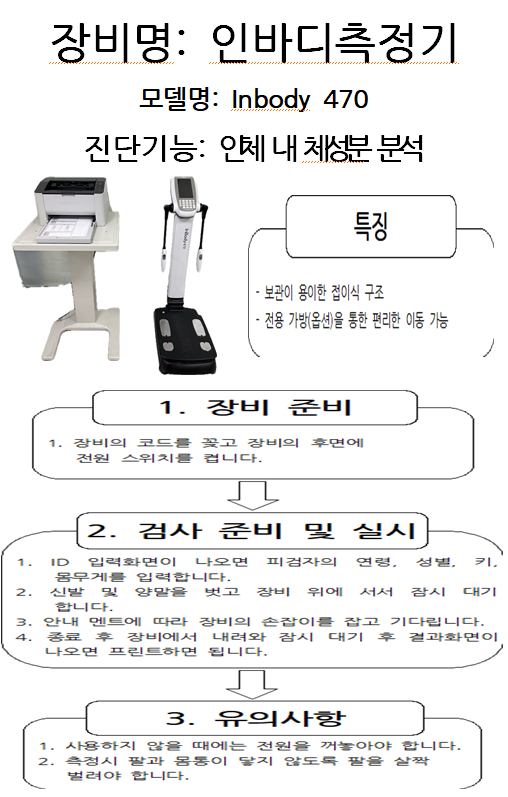 장비명: 인바디측정기

모델명: Inbody 470

진단기능: 인체 내 체성분 분석

특징

- 보관이 용이한 접이식 구조
- 전용 가방(옵션)을 통한 편리한 이동 가능

1. 장비 준비

1. 장비의 코드를 꽂고 장비의 후면에 전원 스위치를 켭니다.

2. 검사 준비 및 실시

1. ID 입력화면이 나오면 피검자의 연령, 성별, 키, 몸무게를 입력합니다.
2. 신발 및 양말을 벗고 장비 위에 서서 잠시 대기 합니다.
3. 안내 멘트에 따라 장비의 손잡이를 잡고 기다립니다.
4. 종료 후 장비에서 내려와 잠시 대기 후 결과화면이 나오면 프린트하면 됩니다.

3. 유의사항

1. 사용하지 않을 때에는 전원을 꺼놓아야 합니다.
2. 측정시 팔과 몸통이 닿지 않도록 팔을 살짝 벌려야 합니다.